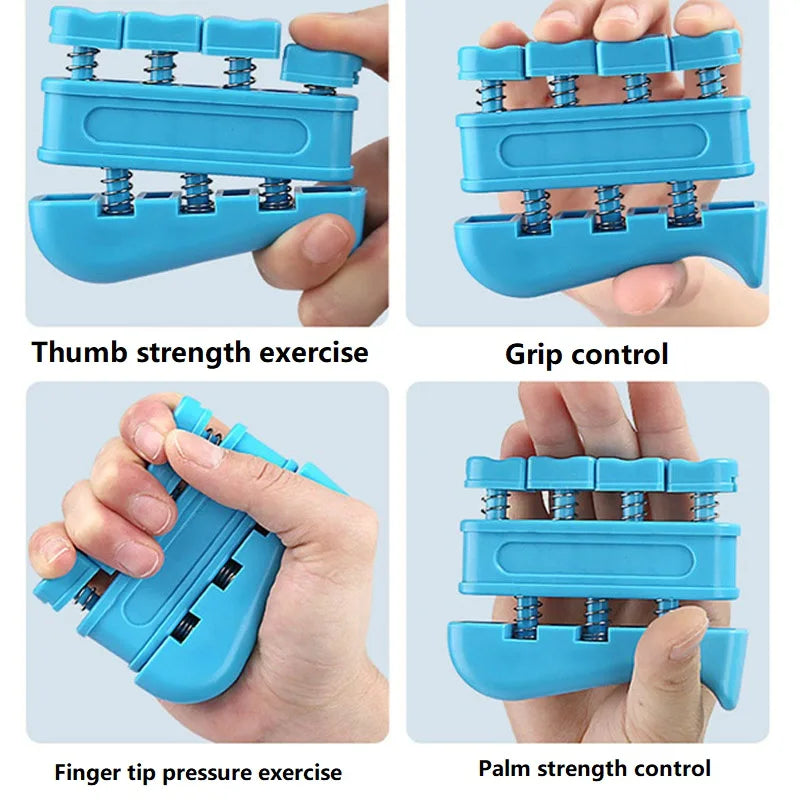 Thumb strength exercise

Grip control

Finger tip pressure exercise

Palm strength control