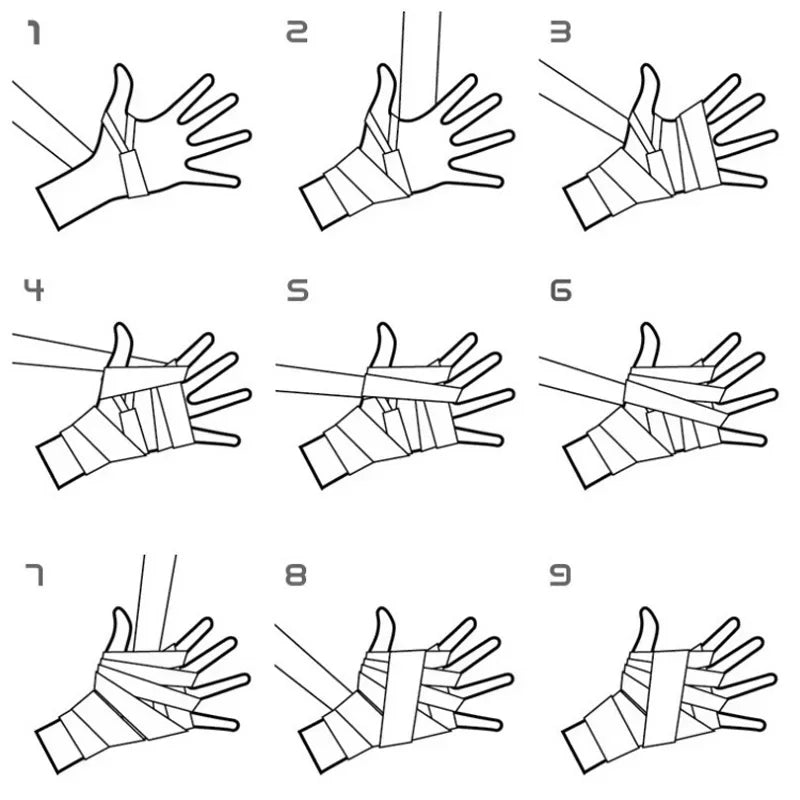 1

2

3

4

5

6

7

8

9