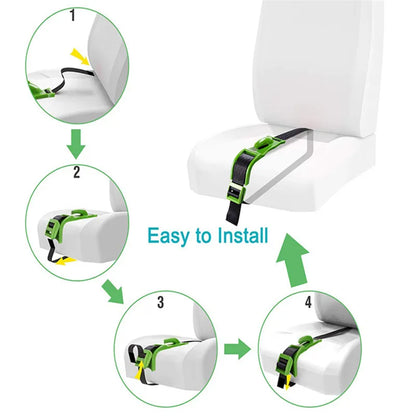 1

2

Easy to Install

3

4